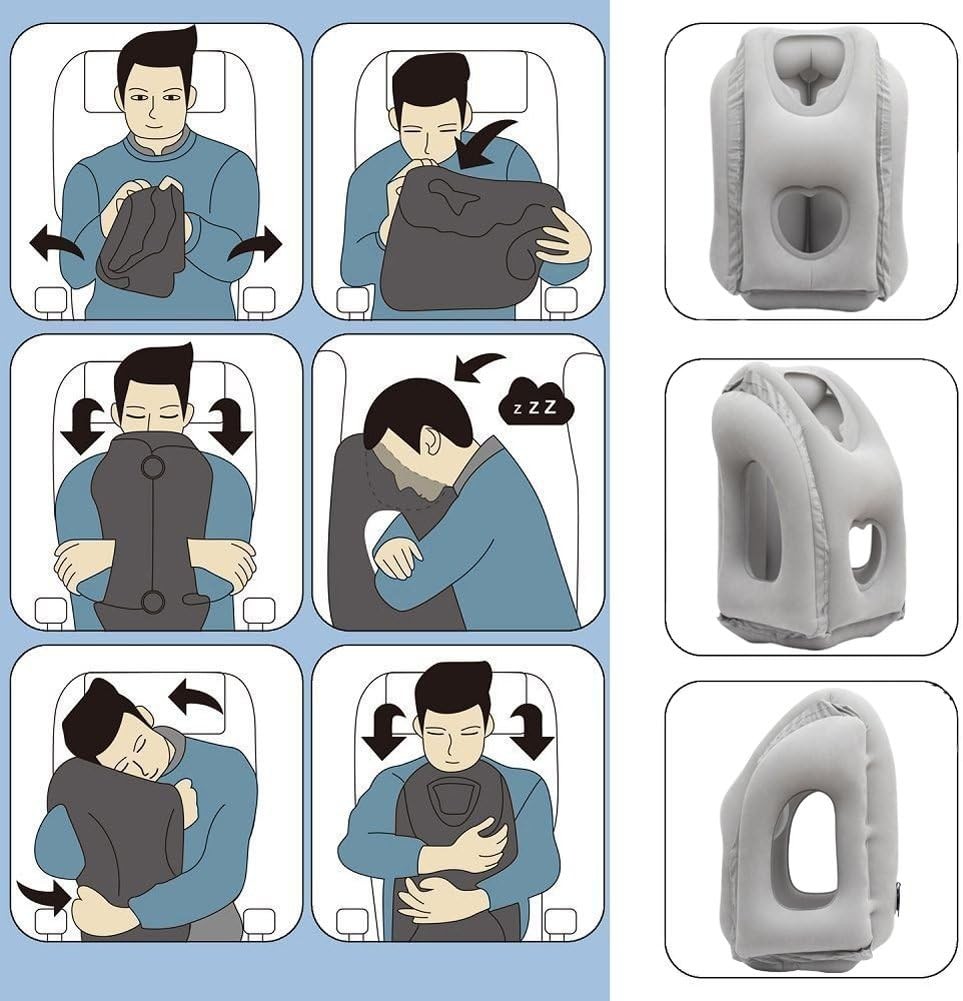 z z Z