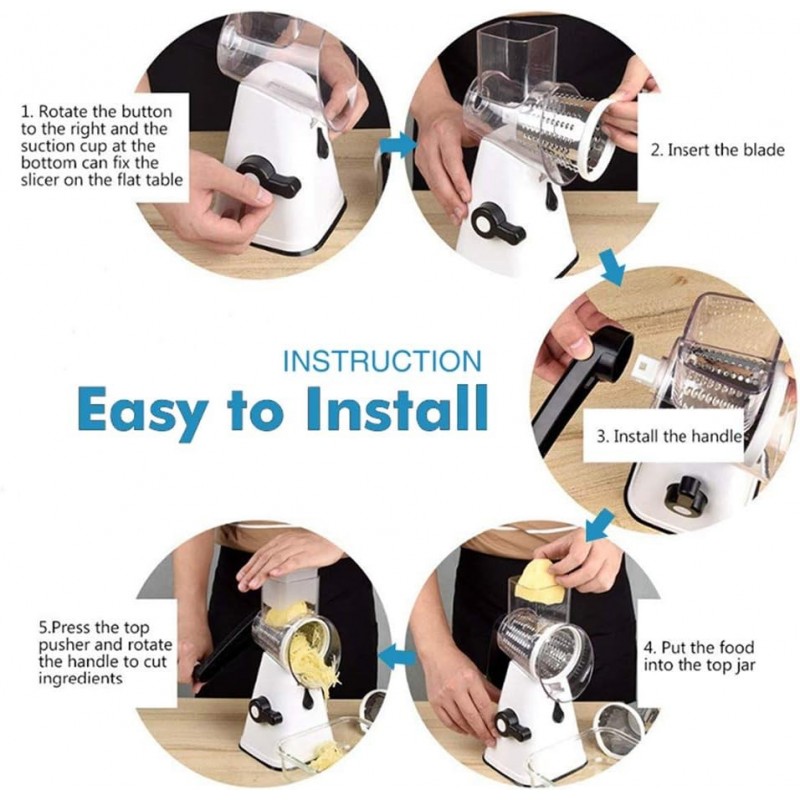 1. Rotate the button to the right and the suction cup at the bottom can fix the slicer on the flat table

2. Insert the blade

INSTRUCTION

Easy to Install

3. Install the handle

4. Put the food into the top jar

5.Press the top pusher and rotate the handle to cut ingredients